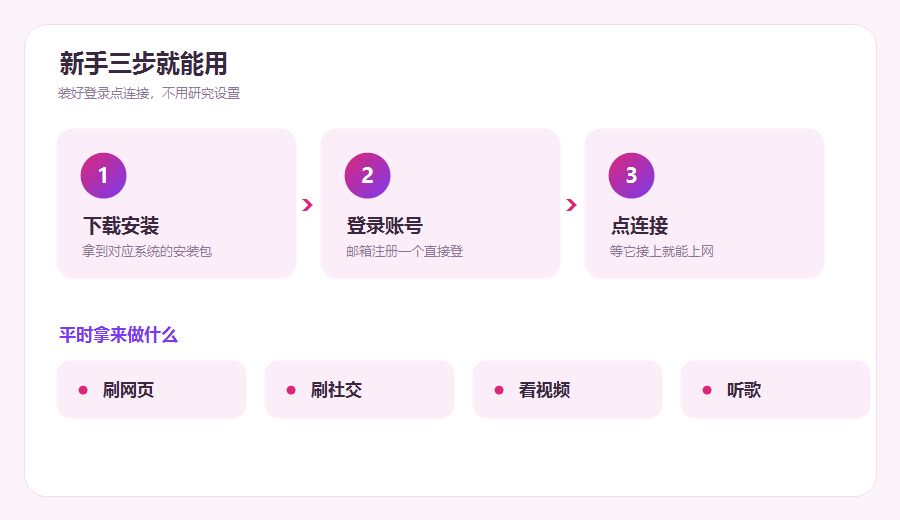 新手三步就能用

装好登录点连接，不用研究设置

1

下载安装

拿到对应系统的安装包

2

登录账号

邮箱注册一个直接登

3

点连接

等它接上就能上网

平时拿来做什么

刷网页

刷社交

看视频

听歌